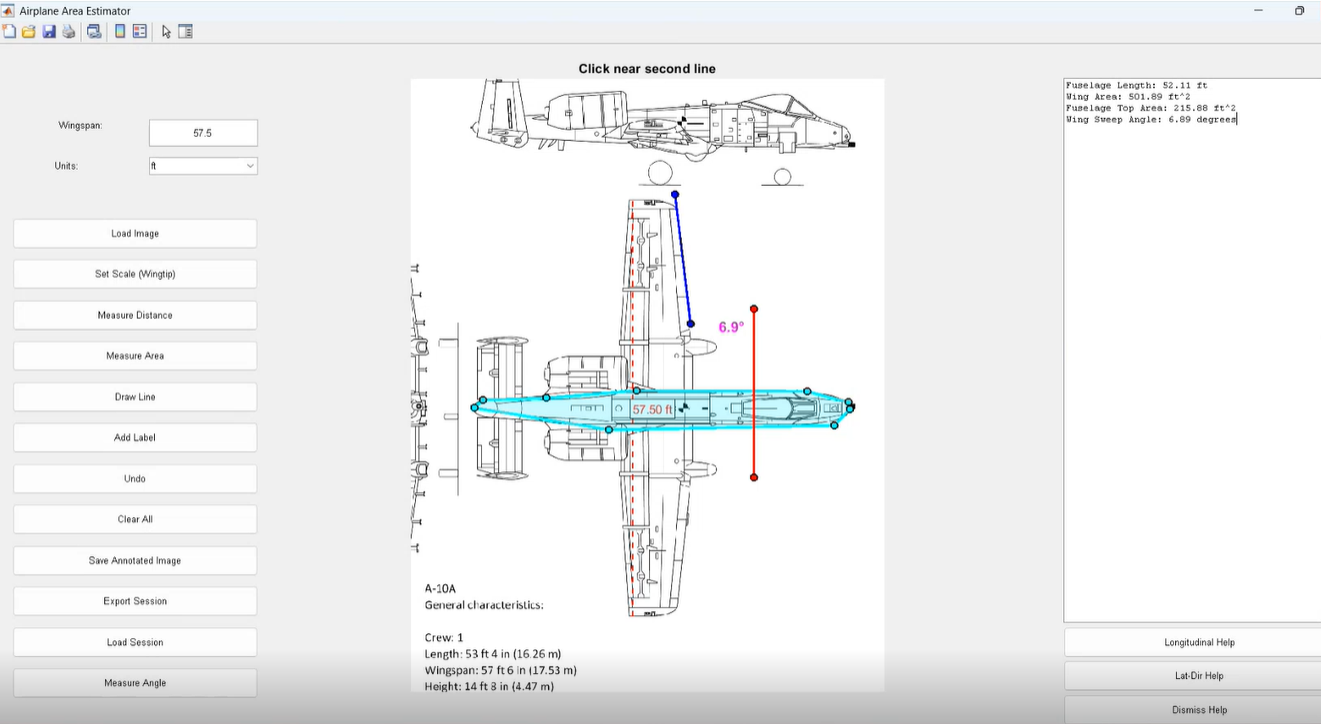 Airplane Area Estimator

Wingspan: 57.5
Units: ft

Load Image
Set Scale (Wingtip)
Measure Distance
Measure Area
Draw Line
Add Label
Undo
Clear All
Save Annotated Image
Export Session
Load Session
Measure Angle

Click near second line

6.9°
57.50 ft

A-10A
General characteristics:

Crew: 1
Length: 53 ft 4 in (16.26 m)
Wingspan: 57 ft 6 in (17.53 m)
Height: 14 ft 8 in (4.47 m)

Fuselage Length: 52.11 ft
Wing Area: 501.89 ft^2
Fuselage Top Area: 215.88 ft^2
Wing Sweep Angle: 6.89 degrees

Longitudinal Help
Lat-Dir Help
Dismiss Help